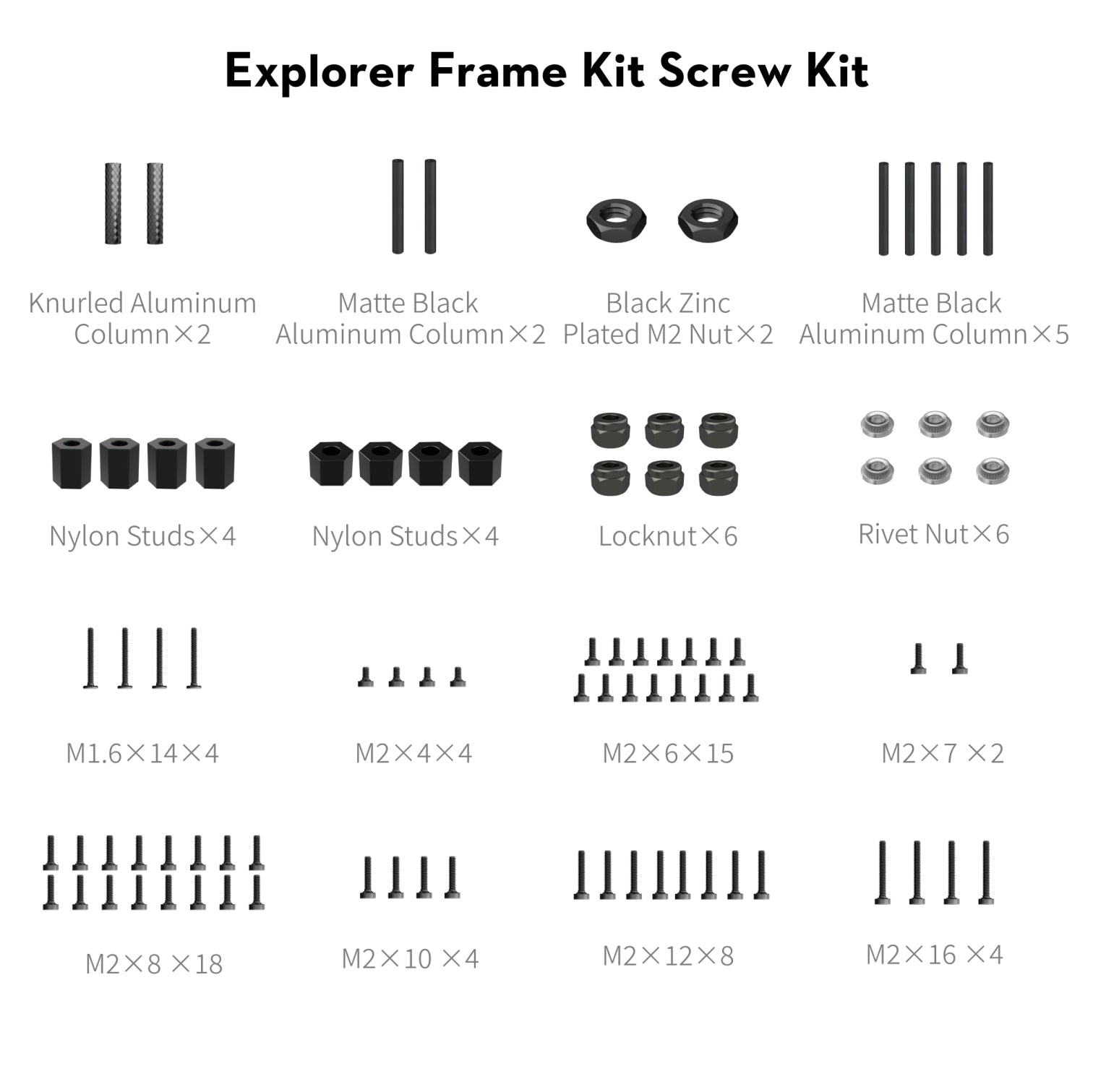 Explorer Frame Kit Screw Kit

Knurled Aluminum Column×2

Matte Black Aluminum Column×2

Black Zinc Plated M2 Nut×2

Matte Black Aluminum Column×5

Nylon Studs×4

Nylon Studs×4

Locknut×6

Rivet Nut×6

M1.6×14×4

M2×4×4

M2×6×15

M2×7 ×2

M2×8 ×18

M2×10 ×4

M2×12×8

M2×16 ×4