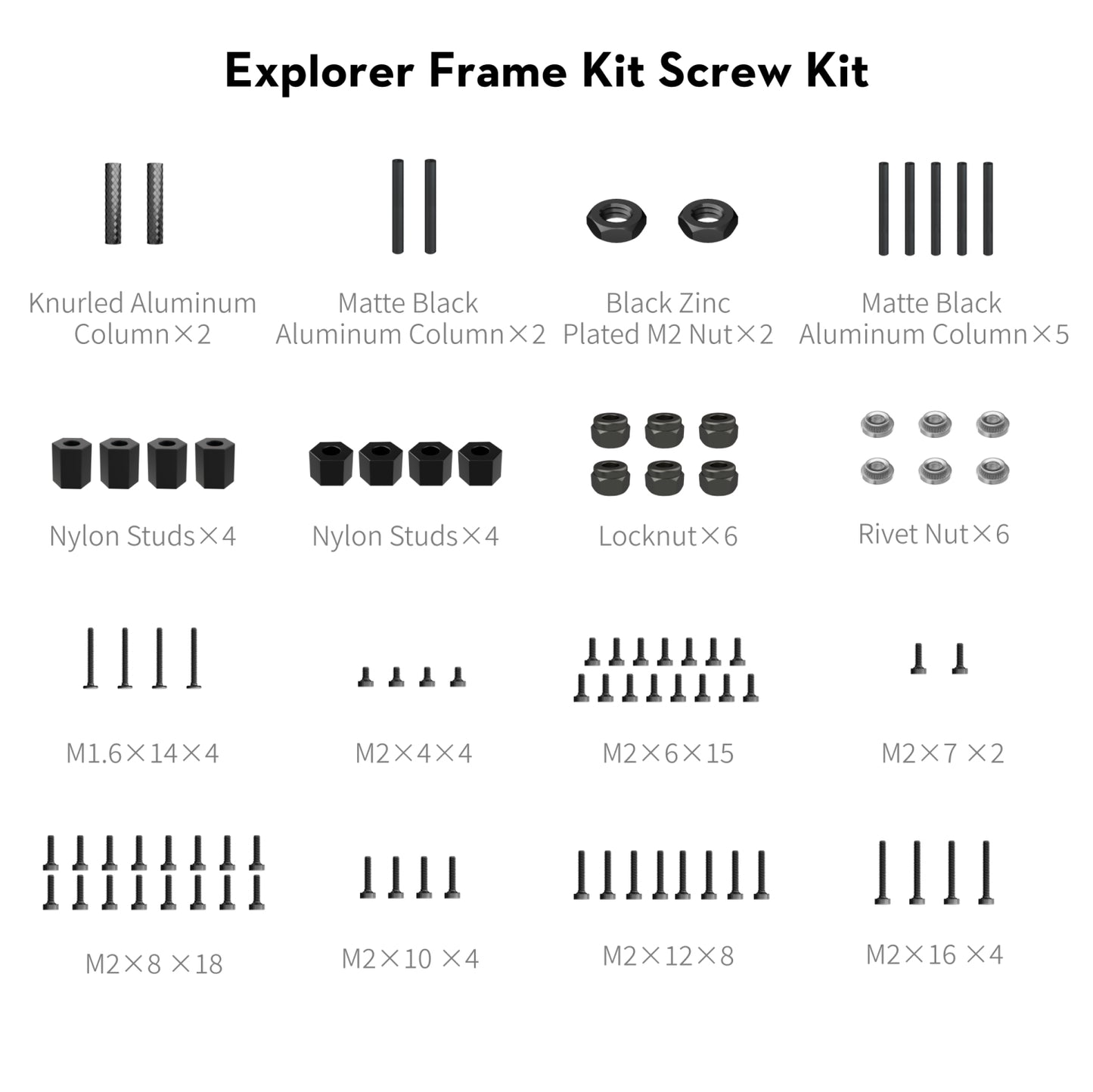 Explorer Frame Kit Screw Kit

Knurled Aluminum Column×2

Matte Black Aluminum Column×2

Black Zinc Plated M2 Nut×2

Matte Black Aluminum Column×5

Nylon Studs×4

Nylon Studs×4

Locknut×6

Rivet Nut×6

M1.6×14×4

M2×4×4

M2×6×15

M2×7 ×2

M2×8 ×18

M2×10 ×4

M2×12×8

M2×16 ×4